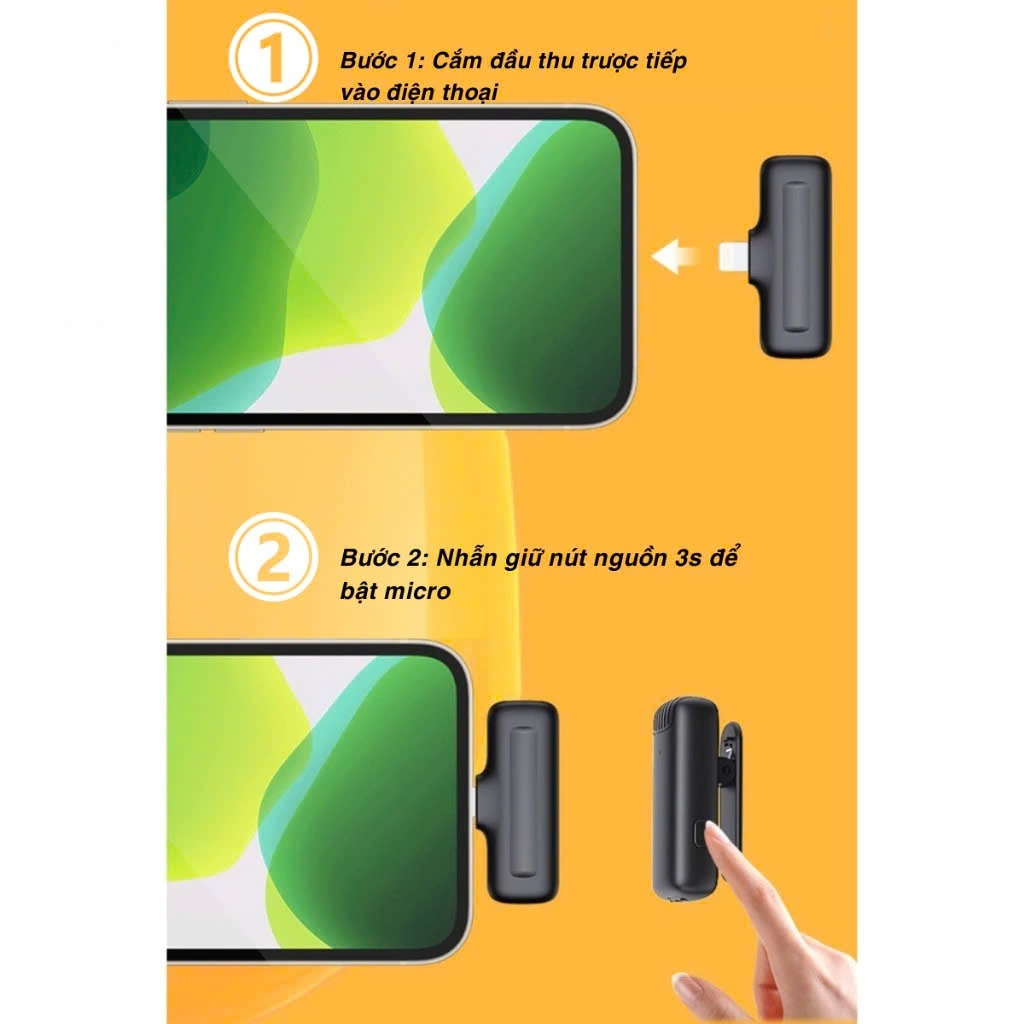 1

Bước 1: Cắm đầu thu trược tiếp vào điện thoại

2

Bước 2: Nhẫn giữ nút nguồn 3s để bật micro