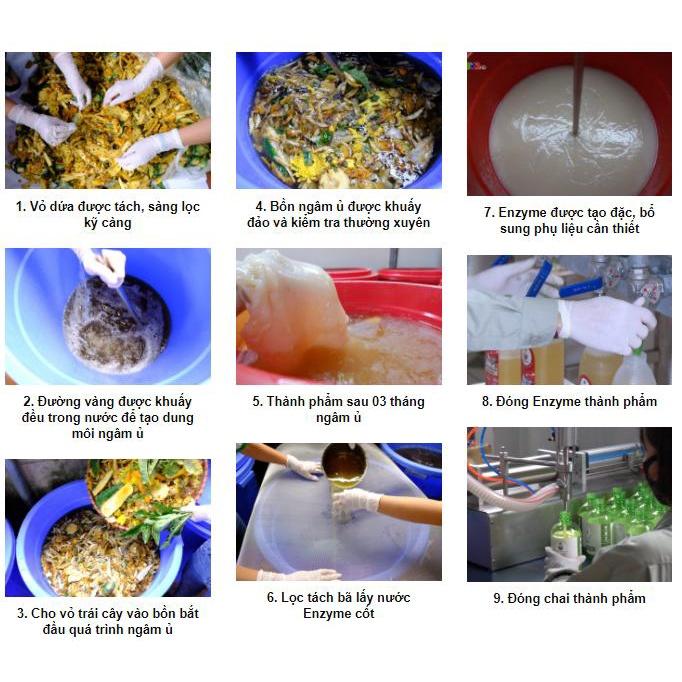 1. Vỏ dứa được tách, sàng lọc kỹ càng

2. Đường vàng được khuấy đều trong nước để tạo dung môi ngâm ủ

3. Cho vỏ trái cây vào bồn bắt đầu quá trình ngâm ủ

4. Bồn ngâm ủ được khuấy đảo và kiểm tra thường xuyên

5. Thành phẩm sau 03 tháng ngâm ủ

6. Lọc tách bã lấy nước Enzyme cốt

7. Enzyme được tạo đặc, bổ sung phụ liệu cần thiết

8. Đóng Enzyme thành phẩm

9. Đóng chai thành phẩm