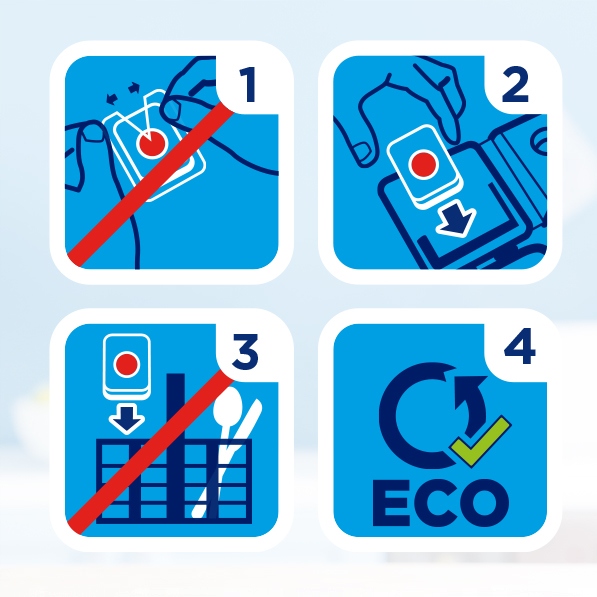 1

2

3

4

ECO